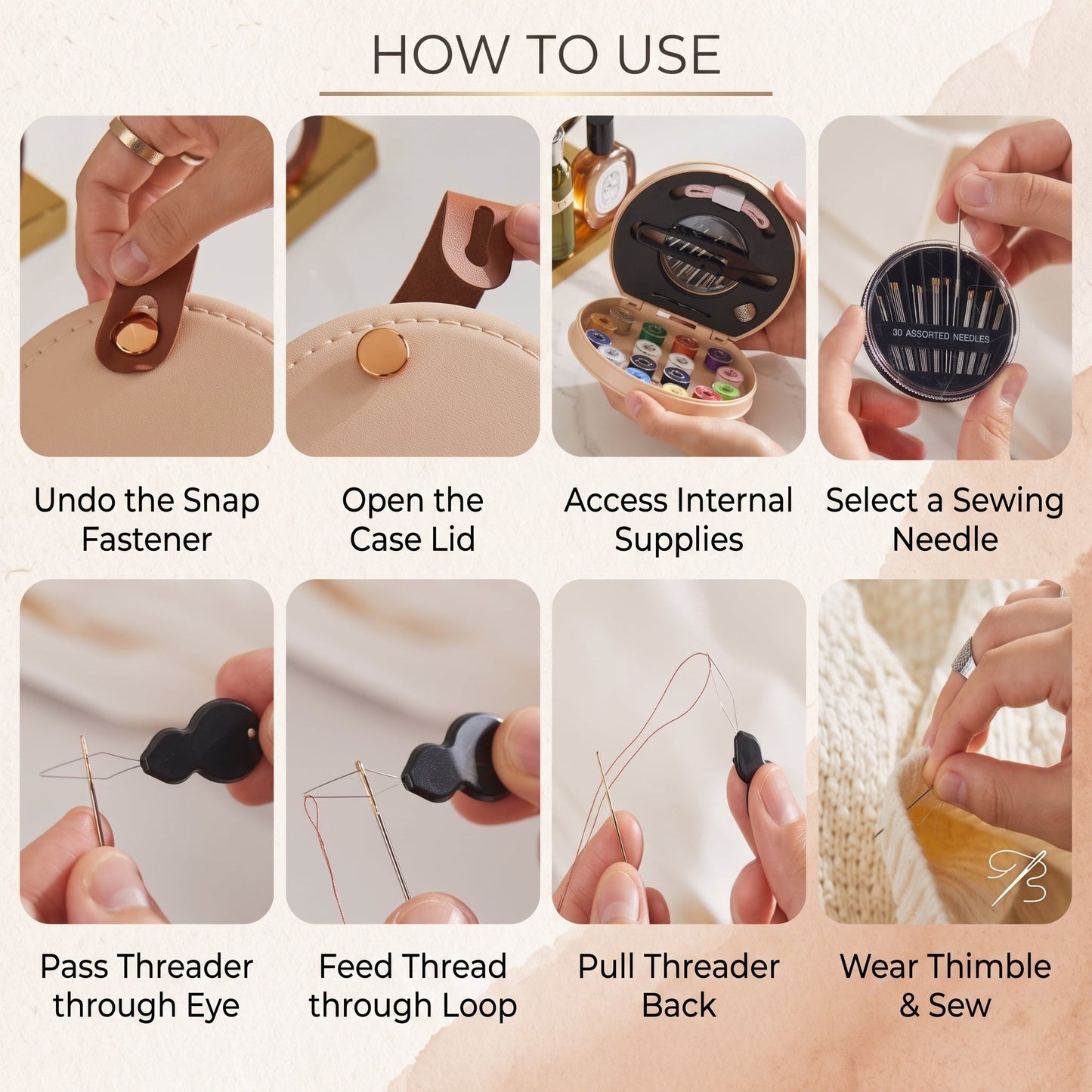 HOW TO USE

30 ASSORTED NEEDLES

Undo the Snap Fastener

Open the Case Lid

Access Internal Supplies

Select a Sewing Needle

Pass Threader through Eye

Feed Thread through Loop

Pull Threader Back

Wear Thimble & Sew